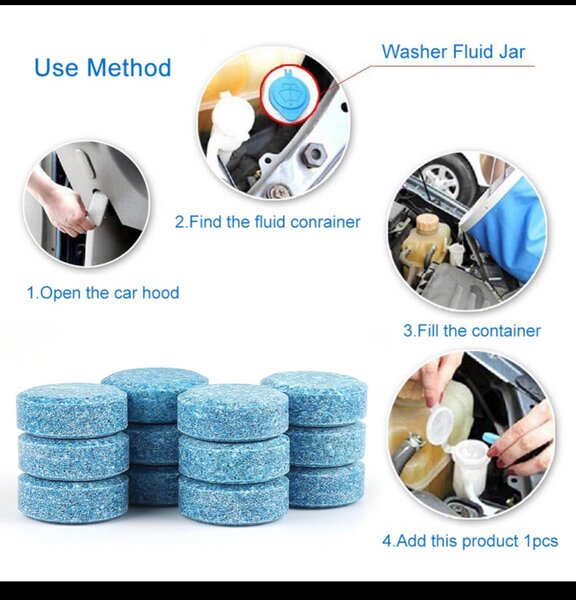 Use Method

Washer Fluid Jar

2.Find the fluid conrainer

1.Open the car hood

3.Fill the container

4.Add this product 1pcs