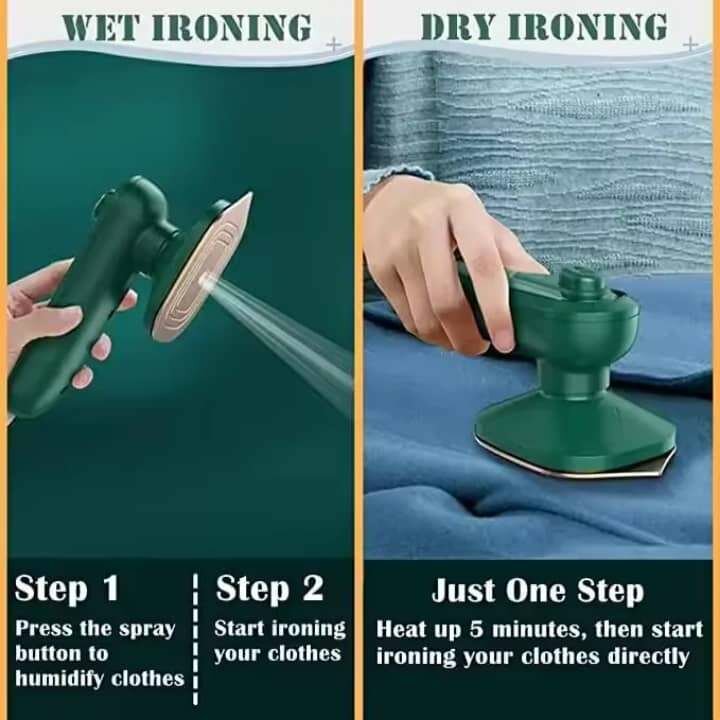 WET IRONING

Step 1
Press the spray button to humidify clothes

Step 2
Start ironing your clothes

DRY IRONING

Just One Step
Heat up 5 minutes, then start ironing your clothes directly