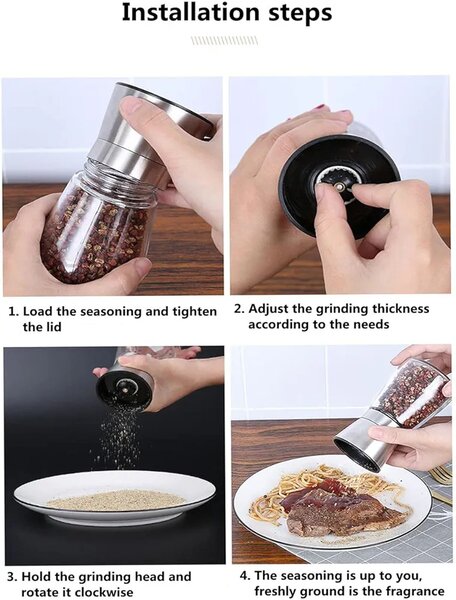 Installation steps

1. Load the seasoning and tighten the lid

2. Adjust the grinding thickness according to the needs

3. Hold the grinding head and rotate it clockwise

4. The seasoning is up to you, freshly ground is the fragrance