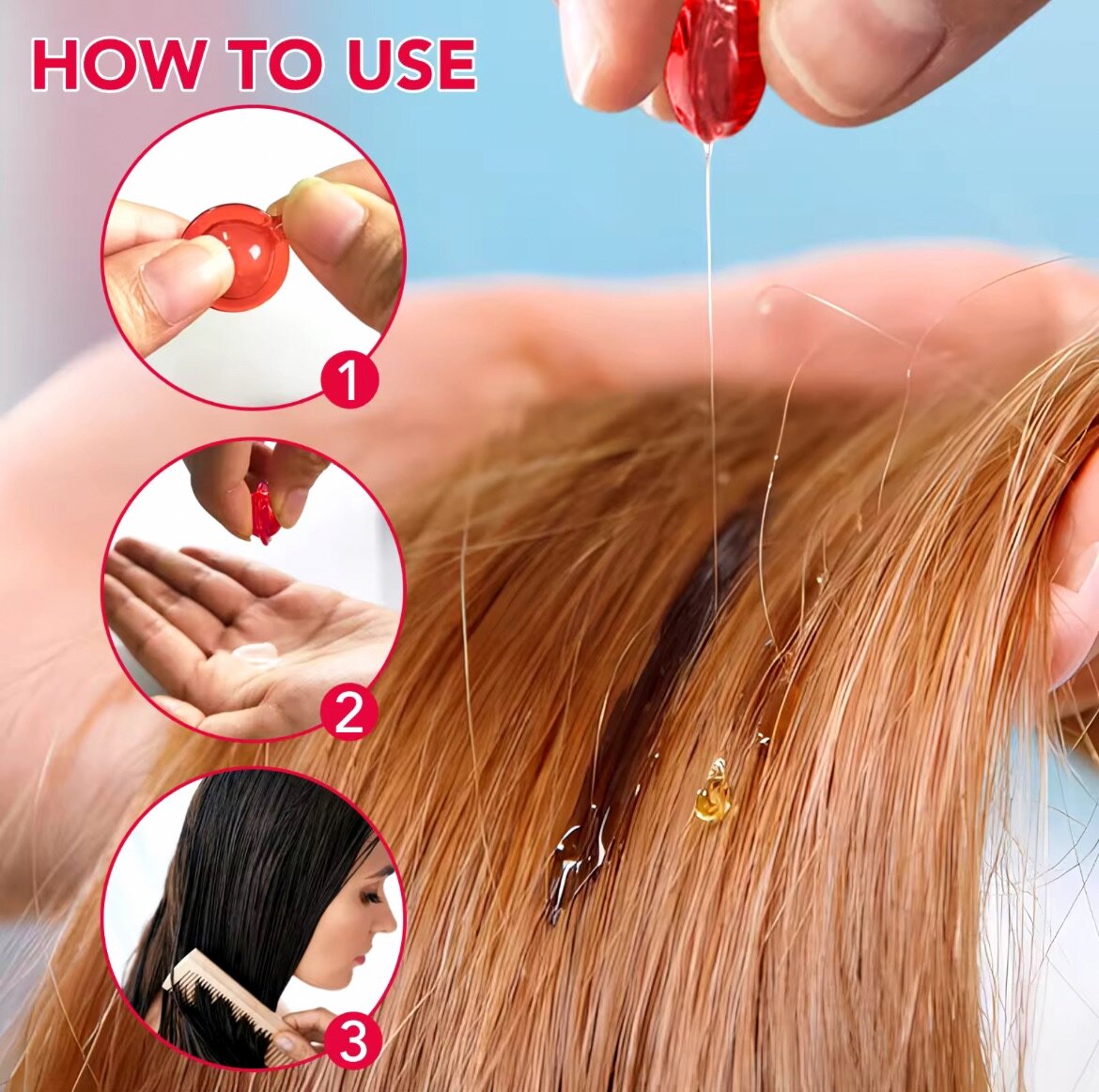 HOW TO USE

1

2

3