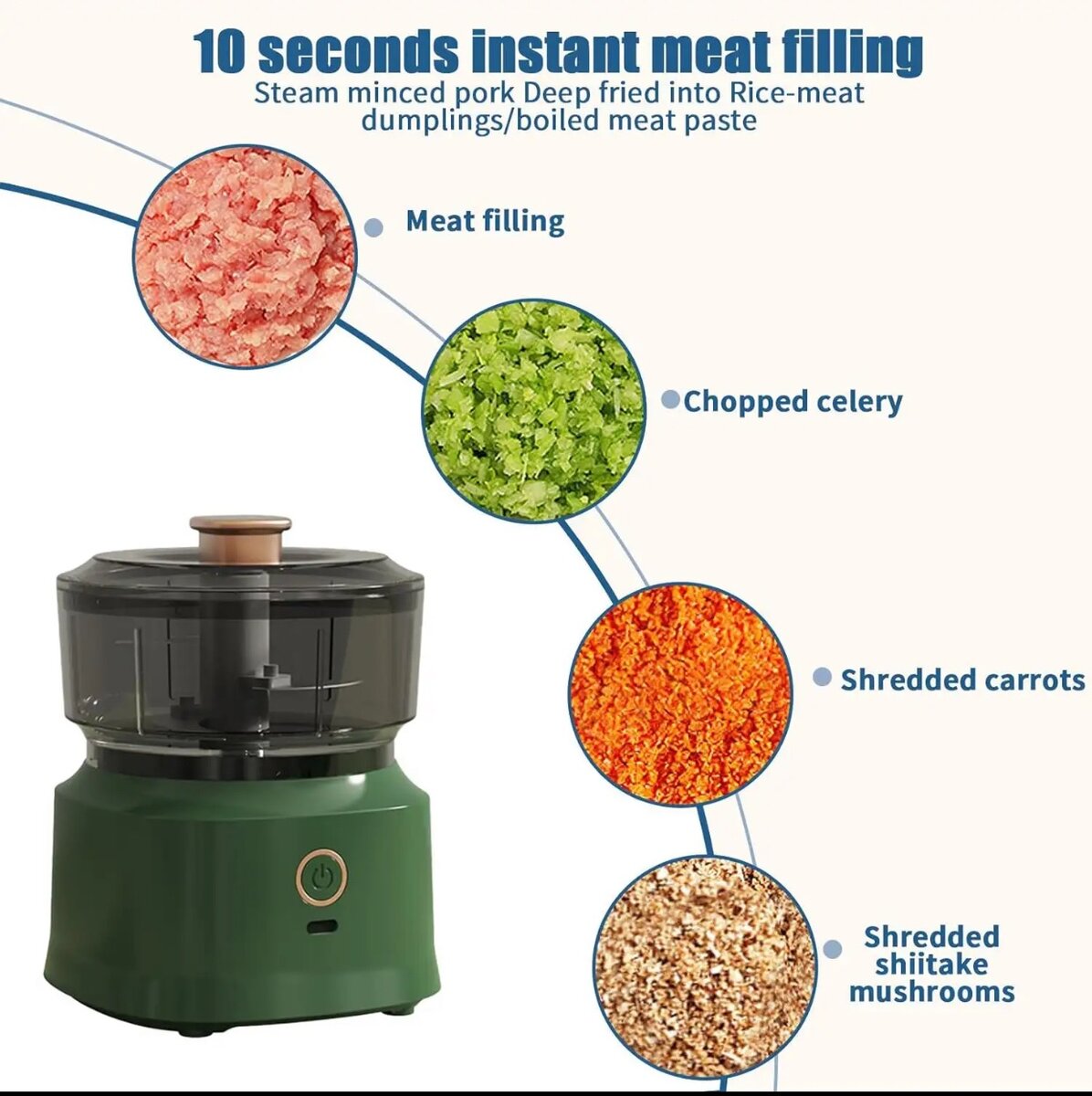 10 seconds instant meat filling
Steam minced pork Deep fried into Rice-meat dumplings/boiled meat paste

Meat filling

Chopped celery

Shredded carrots

Shredded shiitake mushrooms