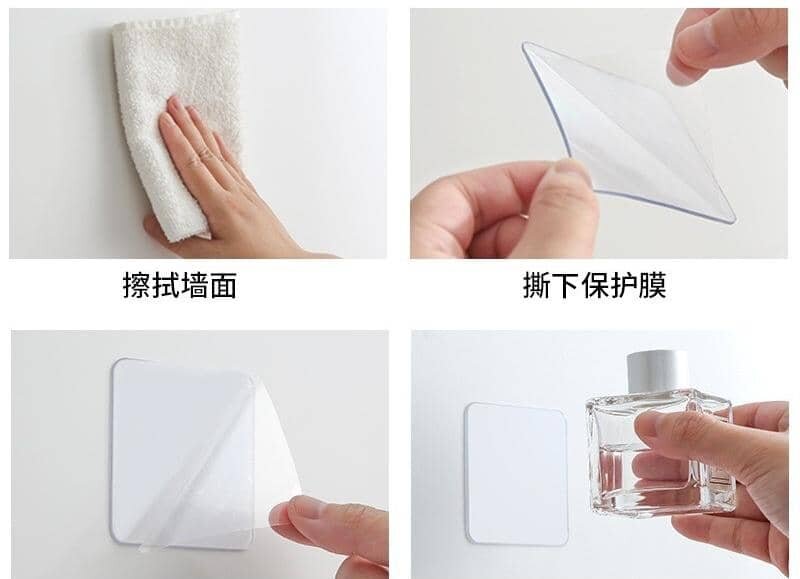 擦拭墙面

撕下保护膜