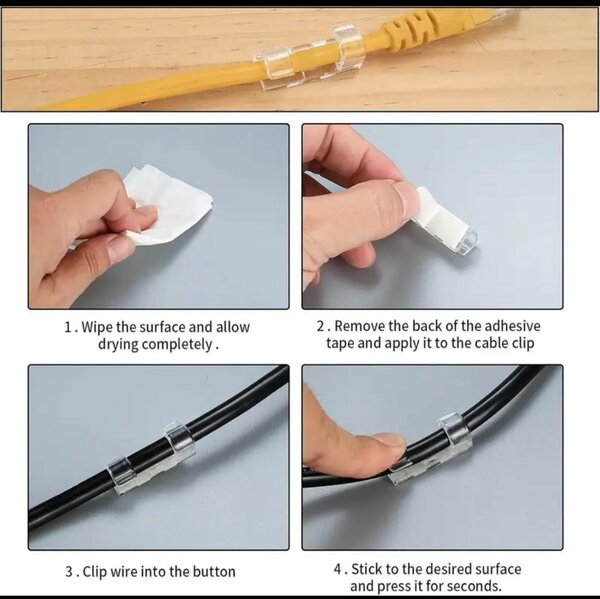 1 . Wipe the surface and allow drying completely .

2 . Remove the back of the adhesive tape and apply it to the cable clip

3 . Clip wire into the button

4 . Stick to the desired surface and press it for seconds.