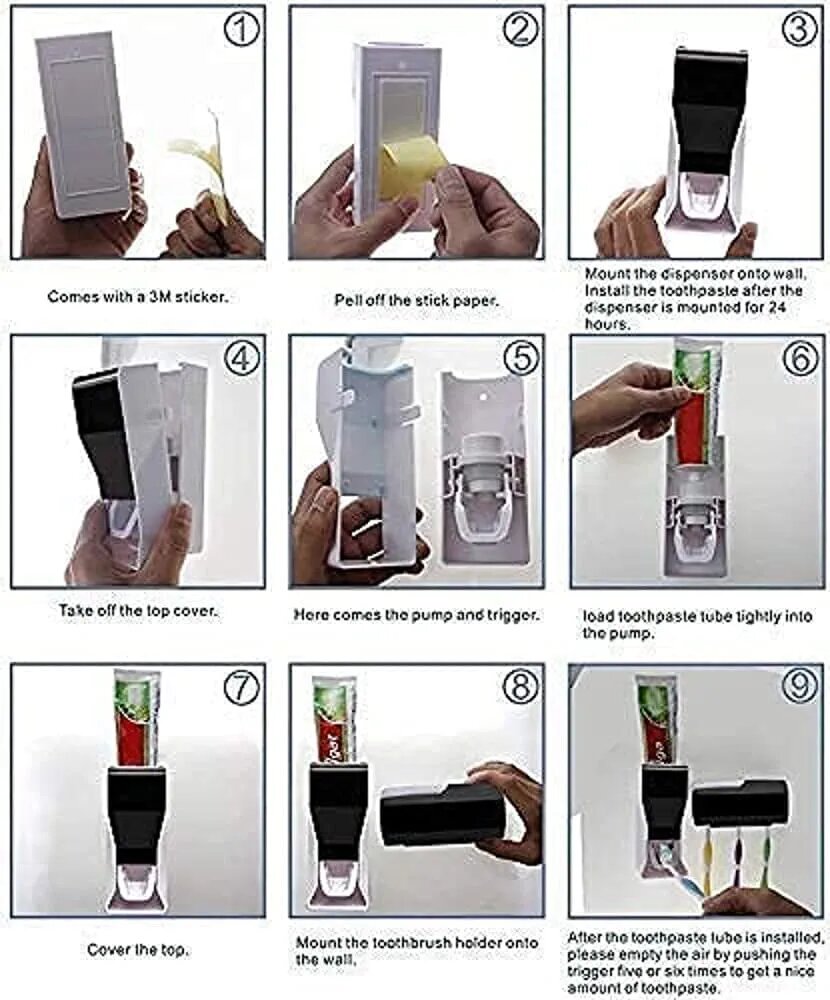 ①

Comes with a 3M sticker.

②

Pell off the stick paper.

③

Mount the dispenser onto wall. Install the toothpaste after the dispenser is mounted for 24 hours.

④

Take off the top cover.

⑤

Here comes the pump and trigger.

⑥

load toothpaste tube tightly into the pump.

⑦

Cover the top.

⑧

Mount the toothbrush holder onto the wall.

⑨

After the toothpaste tube is installed, please empty the air by pushing the trigger five or six times to get a nice amount of toothpaste.