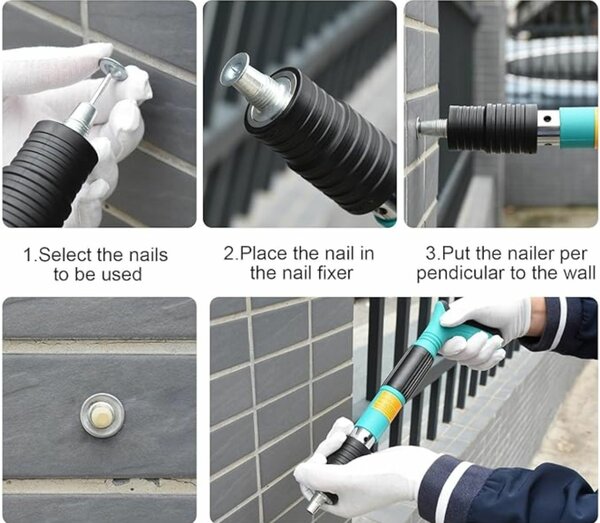 1.Select the nails to be used

2.Place the nail in the nail fixer

3.Put the nailer per pendicular to the wall