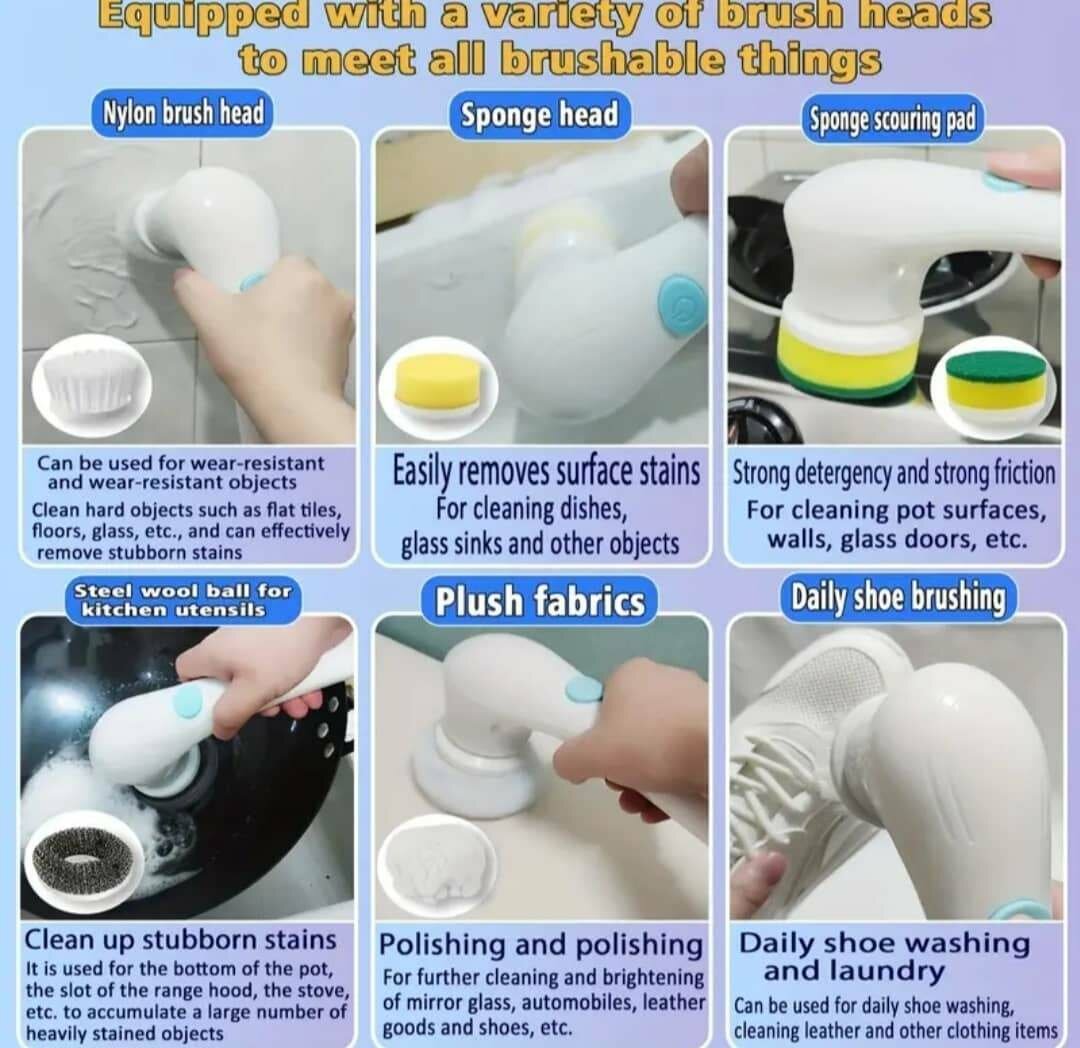 Equipped with a variety of brush heads to meet all brushable things

Nylon brush head

Can be used for wear-resistant and wear-resistant objects

Clean hard objects such as flat tiles, floors, glass, etc., and can effectively remove stubborn stains

Sponge head

Easily removes surface stains

For cleaning dishes, glass sinks and other objects

Sponge scouring pad

Strong detergency and strong friction

For cleaning pot surfaces, walls, glass doors, etc.

Steel wool ball for kitchen utensils

Clean up stubborn stains

It is used for the bottom of the pot, the slot of the range hood, the stove, etc. to accumulate a large number of heavily stained objects

Plush fabrics

Polishing and polishing

For further cleaning and brightening of mirror glass, automobiles, leather goods and shoes, etc.

Daily shoe brushing

Daily shoe washing and laundry

Can be used for daily shoe washing, cleaning leather and other clothing items