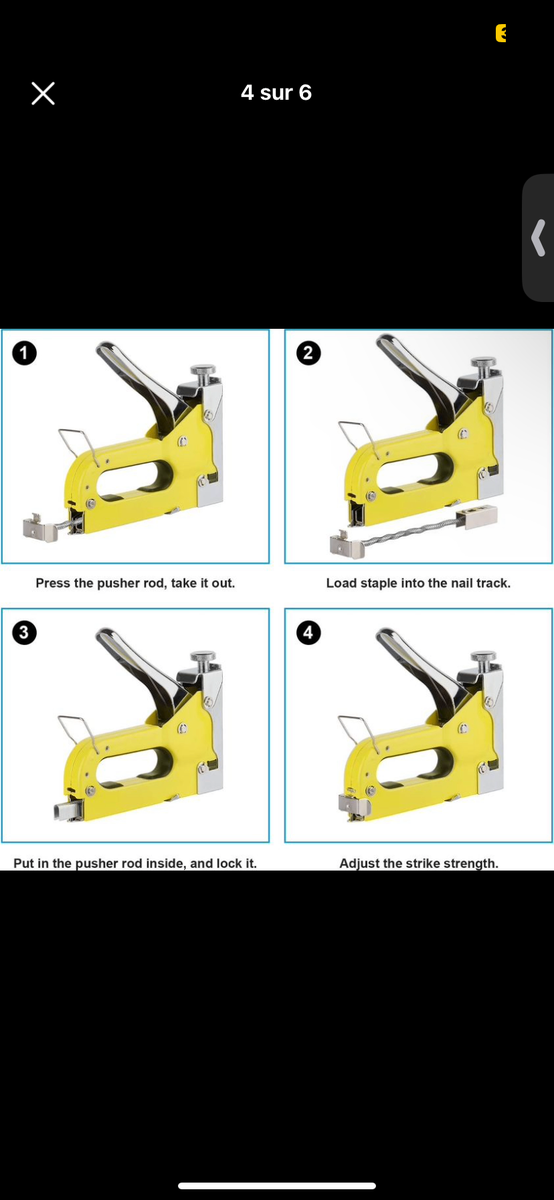 4 sur 6

1
Press the pusher rod, take it out.

2
Load staple into the nail track.

3
Put in the pusher rod inside, and lock it.

4
Adjust the strike strength.