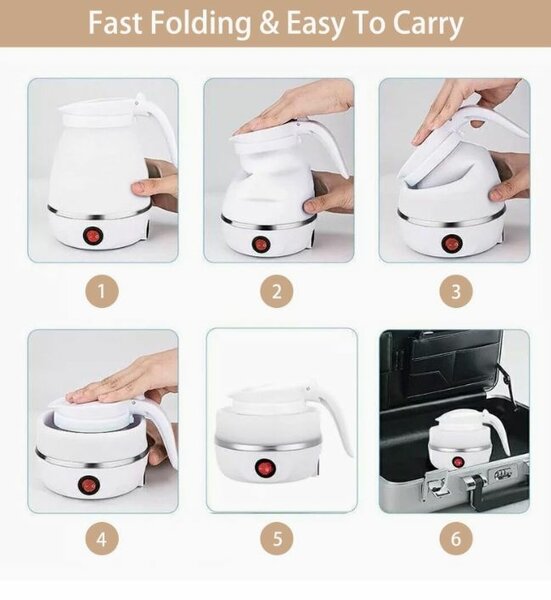 Fast Folding & Easy To Carry

1

2

3

4

5

6