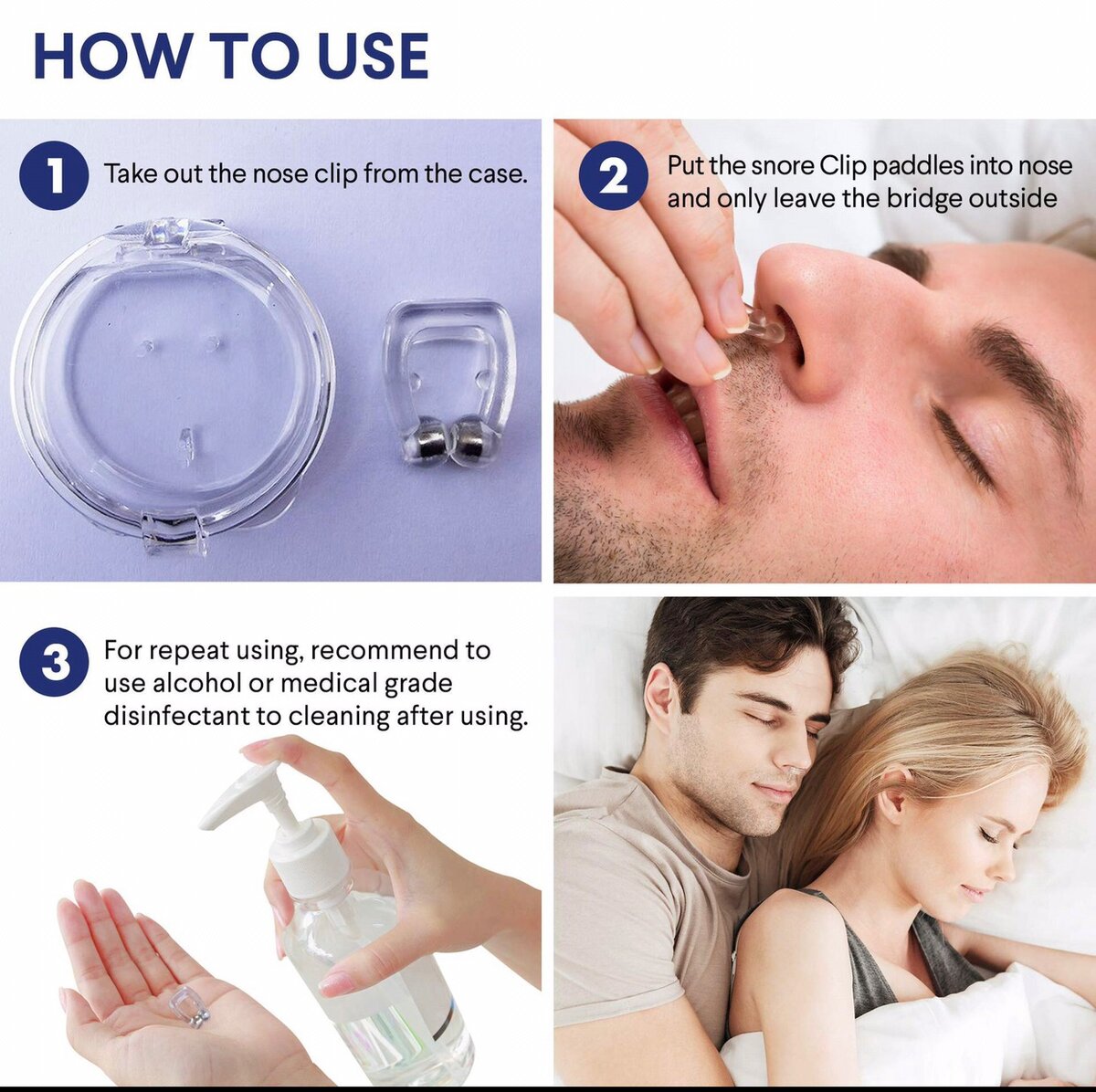 HOW TO USE

1 Take out the nose clip from the case.

2 Put the snore Clip paddles into nose and only leave the bridge outside

3 For repeat using, recommend to use alcohol or medical grade disinfectant to cleaning after using.