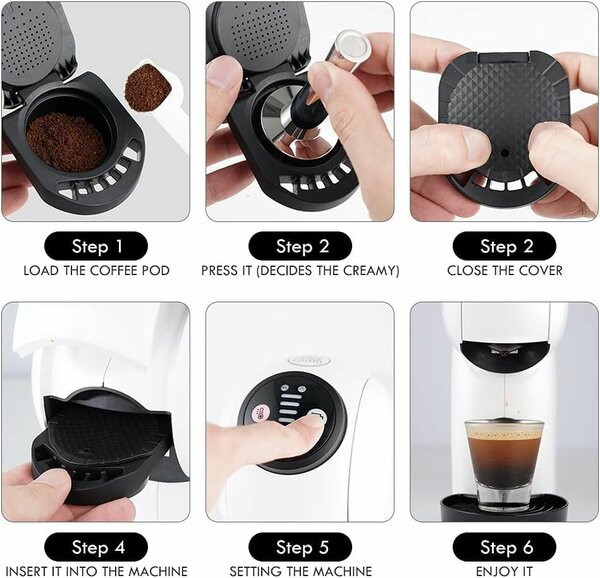 Step 1
LOAD THE COFFEE POD

Step 2
PRESS IT (DECIDES THE CREAMY)

Step 2
CLOSE THE COVER

Step 4
INSERT IT INTO THE MACHINE

Step 5
SETTING THE MACHINE

Step 6
ENJOY IT