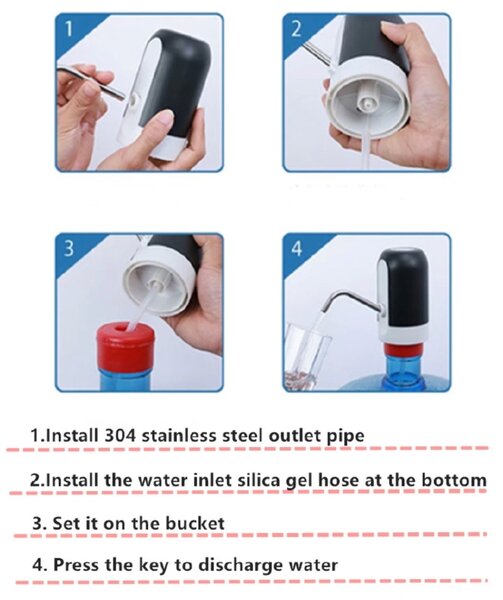 1

2

3

4

1.Install 304 stainless steel outlet pipe

2.Install the water inlet silica gel hose at the bottom

3. Set it on the bucket

4. Press the key to discharge water