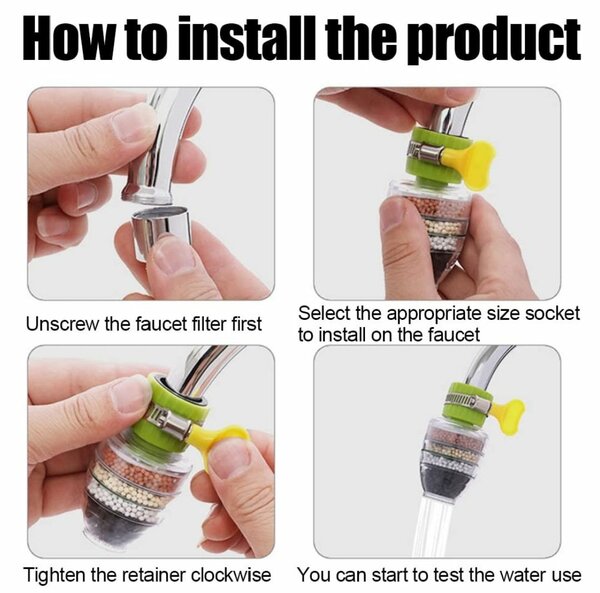 How to install the product

Unscrew the faucet filter first

Select the appropriate size socket to install on the faucet

Tighten the retainer clockwise

You can start to test the water use