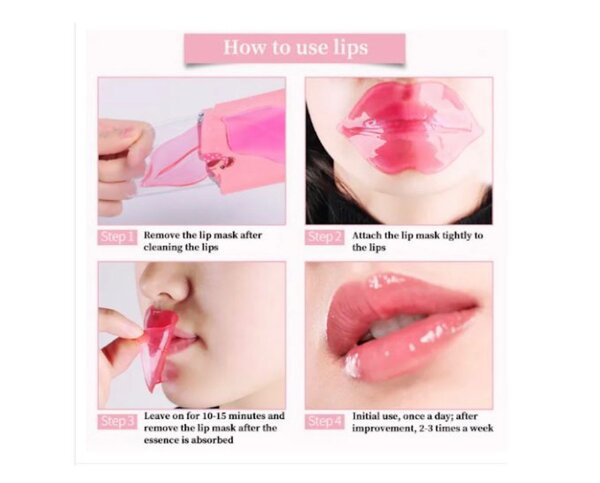 How to use lips

Step 1 Remove the lip mask after cleaning the lips

Step 2 Attach the lip mask tightly to the lips

Step 3 Leave on for 10-15 minutes and remove the lip mask after the essence is absorbed

Step 4 Initial use, once a day; after improvement, 2-3 times a week