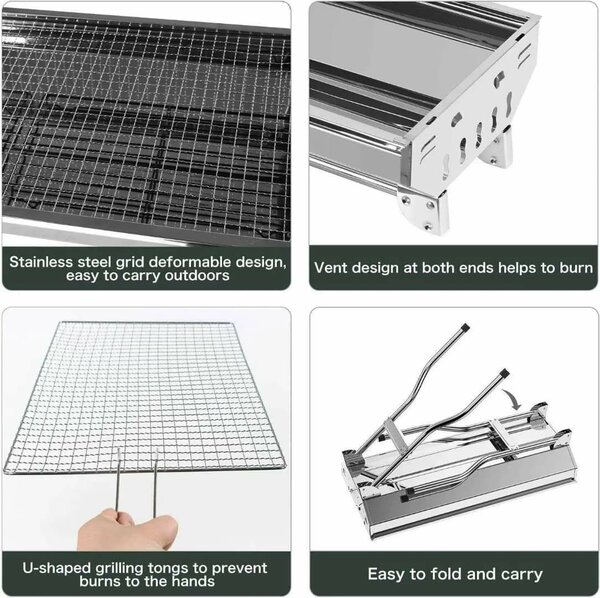 Stainless steel grid deformable design, easy to carry outdoors

Vent design at both ends helps to burn

U-shaped grilling tongs to prevent burns to the hands

Easy to fold and carry