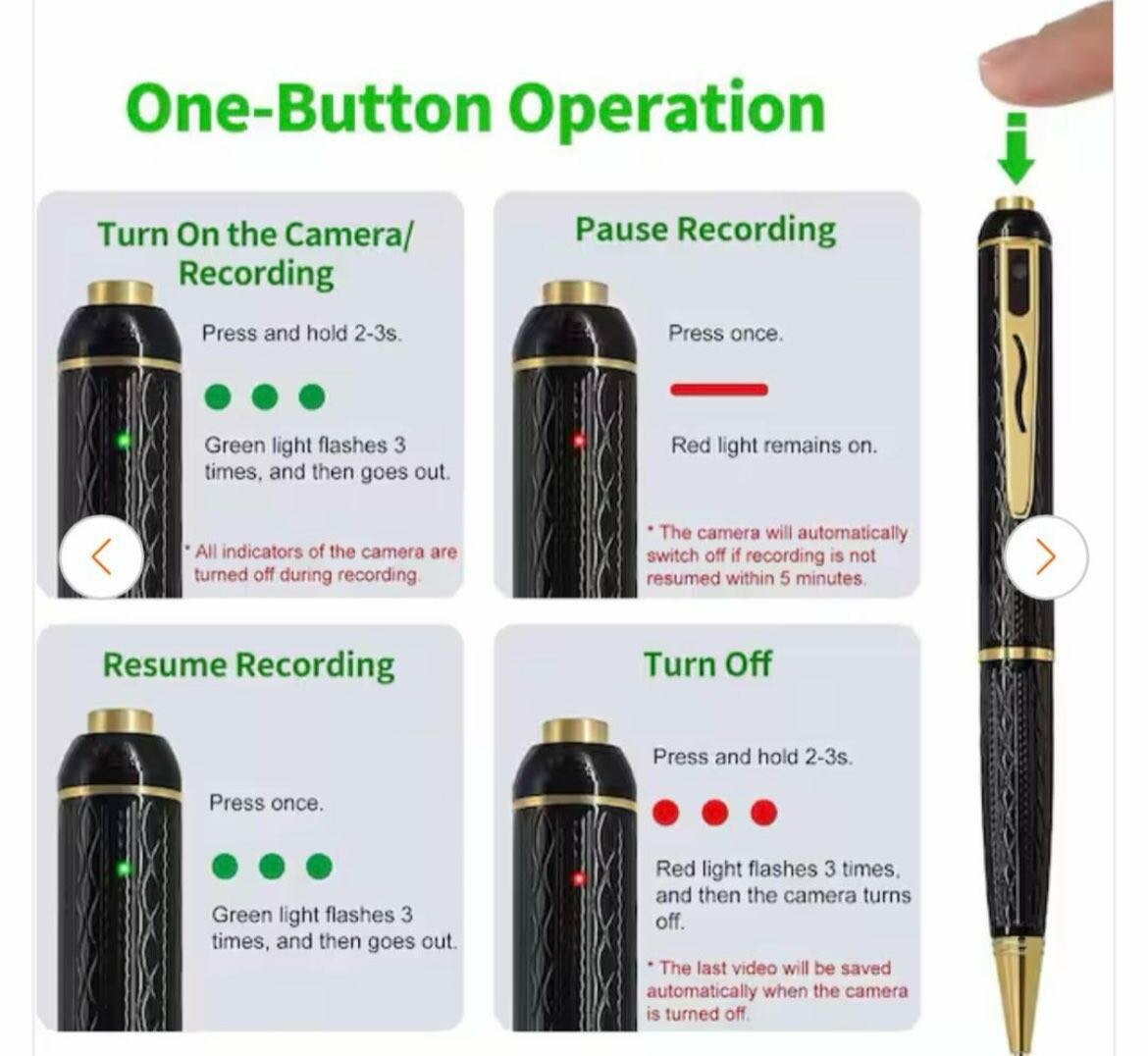 One-Button Operation

Turn On the Camera/ Recording

Press and hold 2-3s.

Green light flashes 3 times, and then goes out.

* All indicators of the camera are turned off during recording.

Pause Recording

Press once.

Red light remains on.

* The camera will automatically switch off if recording is not resumed within 5 minutes.

Resume Recording

Press once.

Green light flashes 3 times, and then goes out.

Turn Off

Press and hold 2-3s.

Red light flashes 3 times, and then the camera turns off.

* The last video will be saved automatically when the camera is turned off.