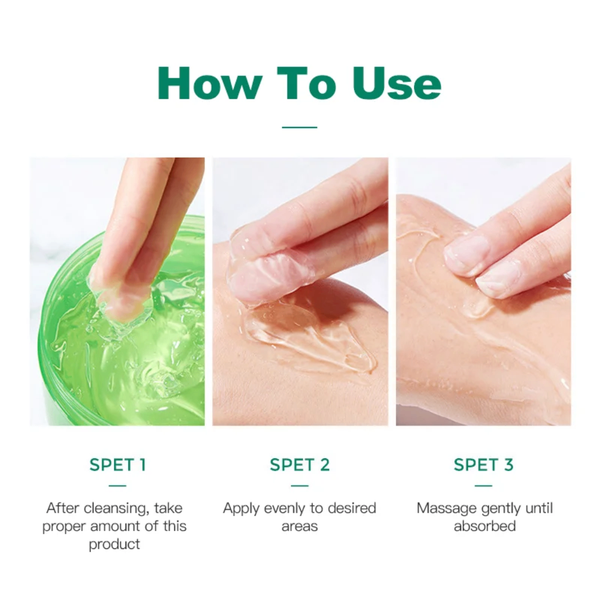 How To Use

SPET 1

After cleansing, take proper amount of this product

SPET 2

Apply evenly to desired areas

SPET 3

Massage gently until absorbed