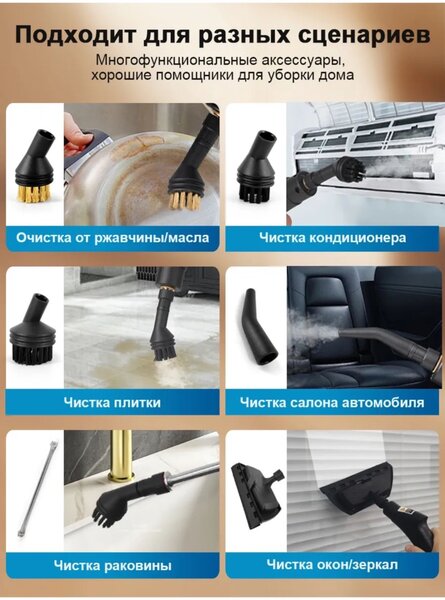 Подходит для разных сценариев

Многофункциональные аксессуары, хорошие помощники для уборки дома

Очистка от ржавчины/масла

Чистка кондиционера

Чистка плитки

Чистка салона автомобиля

Чистка раковины

Чистка окон/зеркал