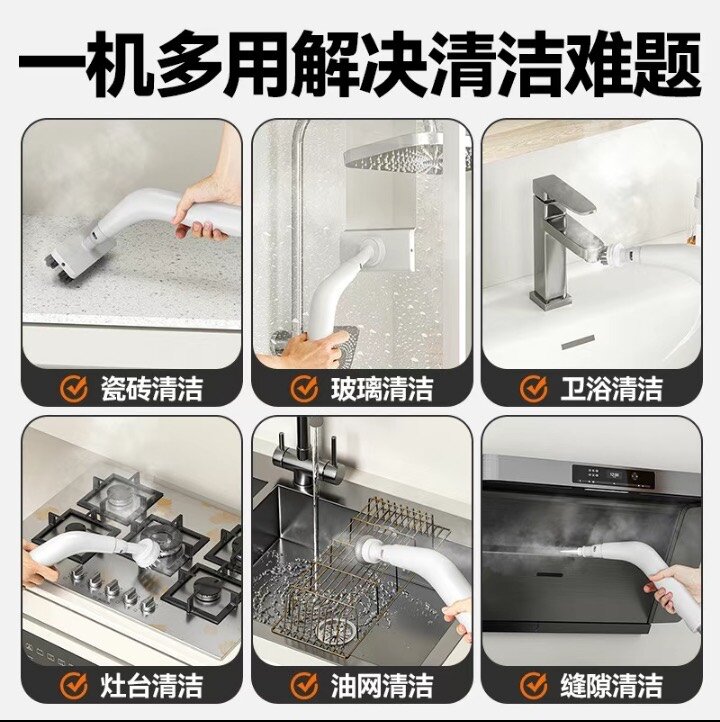 一机多用解决清洁难题

瓷砖清洁

玻璃清洁

卫浴清洁

灶台清洁

油网清洁

缝隙清洁