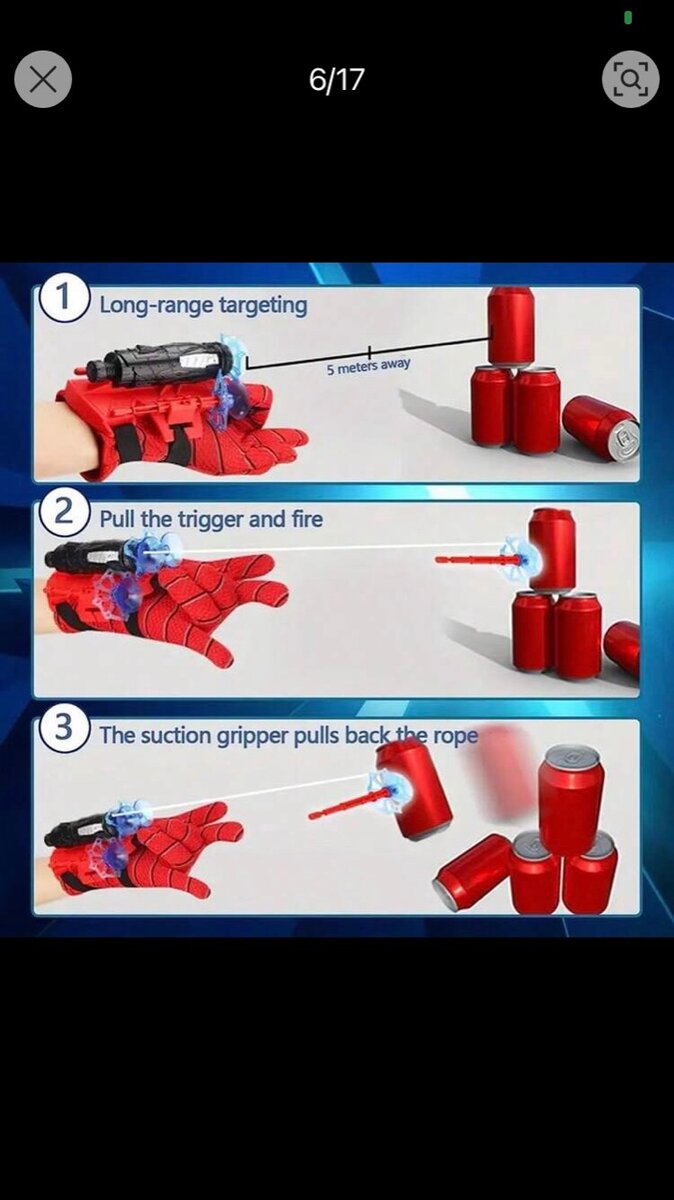 6/17

1 Long-range targeting

5 meters away

2 Pull the trigger and fire

3 The suction gripper pulls back the rope