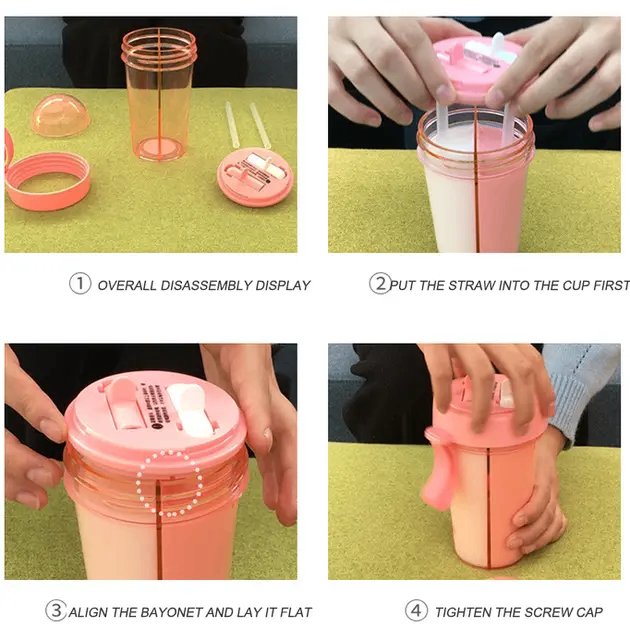 ① OVERALL DISASSEMBLY DISPLAY

② PUT THE STRAW INTO THE CUP FIRST

③ ALIGN THE BAYONET AND LAY IT FLAT

④ TIGHTEN THE SCREW CAP