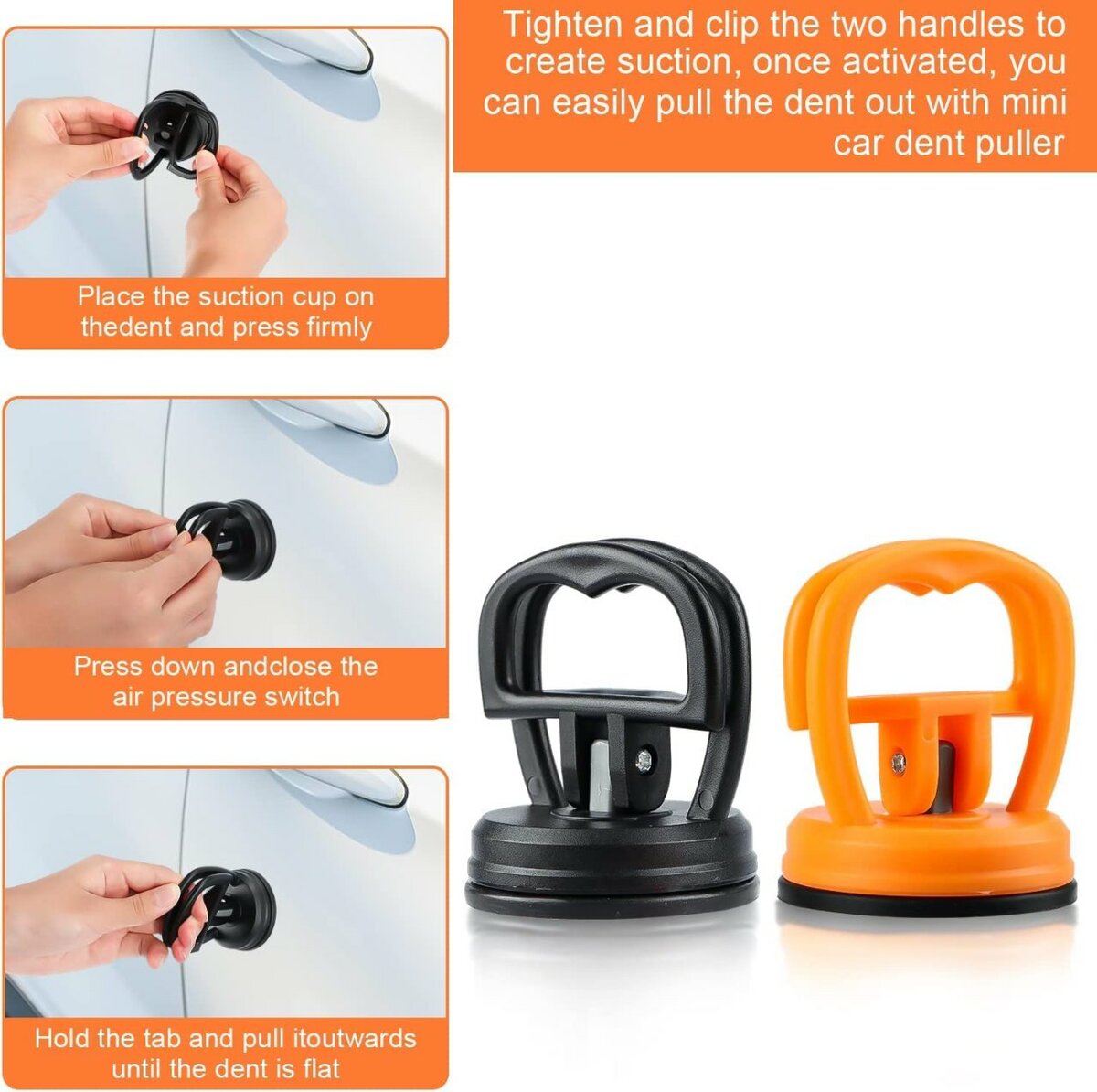 Tighten and clip the two handles to create suction, once activated, you can easily pull the dent out with mini car dent puller

Place the suction cup on thedent and press firmly

Press down andclose the air pressure switch

Hold the tab and pull itoutwards until the dent is flat