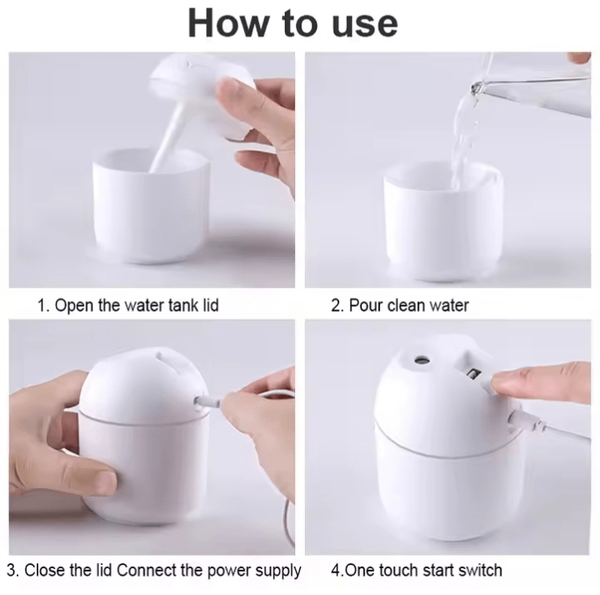 How to use

1. Open the water tank lid

2. Pour clean water

3. Close the lid Connect the power supply

4.One touch start switch