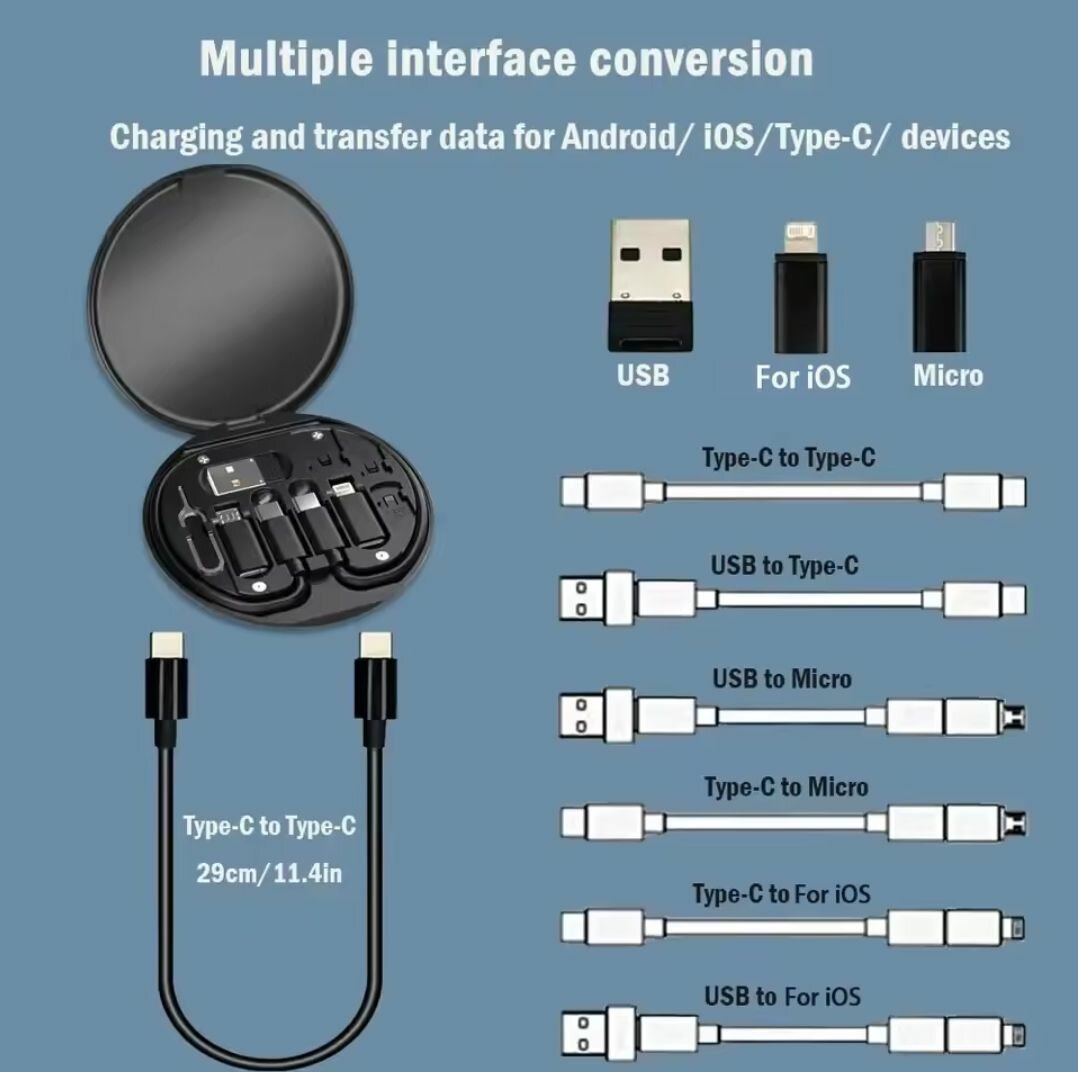 Multiple interface conversion

Charging and transfer data for Android/ iOS/Type-C/ devices

USB

For iOS

Micro

Type-C to Type-C

USB to Type-C

USB to Micro

Type-C to Micro

Type-C to For iOS

USB to For iOS

Type-C to Type-C

29cm/11.4in