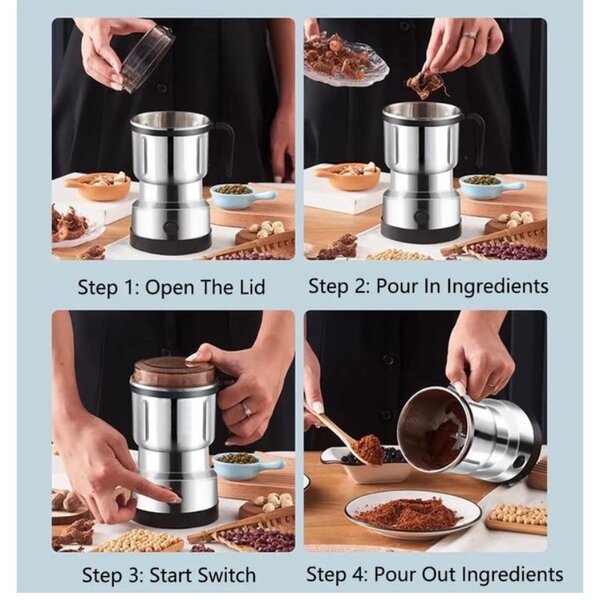 Step 1: Open The Lid

Step 2: Pour In Ingredients

Step 3: Start Switch

Step 4: Pour Out Ingredients