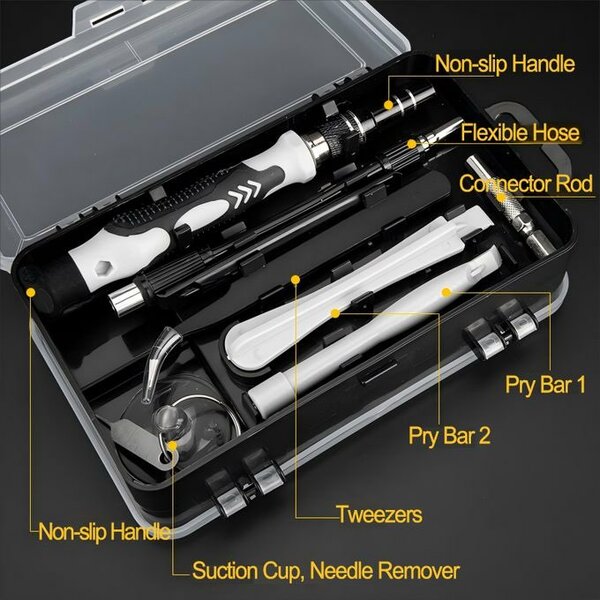 Non-slip Handle

Flexible Hose

Connector Rod

Pry Bar 1

Pry Bar 2

Tweezers

Non-slip Handle

Suction Cup, Needle Remover