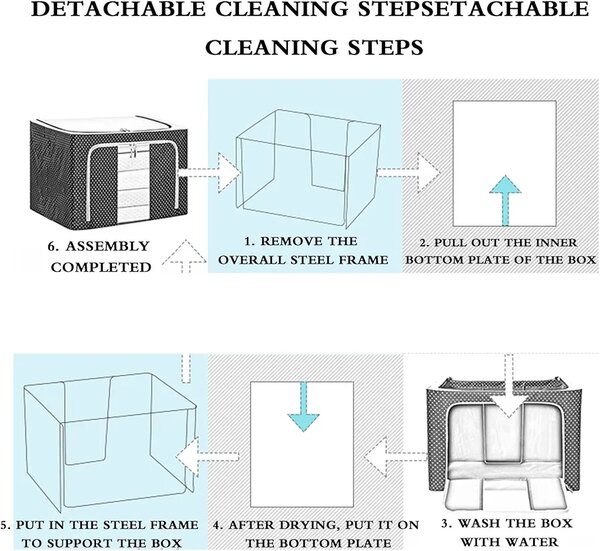 DETACHABLE CLEANING STEPSETACHABLE CLEANING STEPS

6. ASSEMBLY COMPLETED

1. REMOVE THE OVERALL STEEL FRAME

2. PULL OUT THE INNER BOTTOM PLATE OF THE BOX

5. PUT IN THE STEEL FRAME TO SUPPORT THE BOX

4. AFTER DRYING, PUT IT ON THE BOTTOM PLATE

3. WASH THE BOX WITH WATER