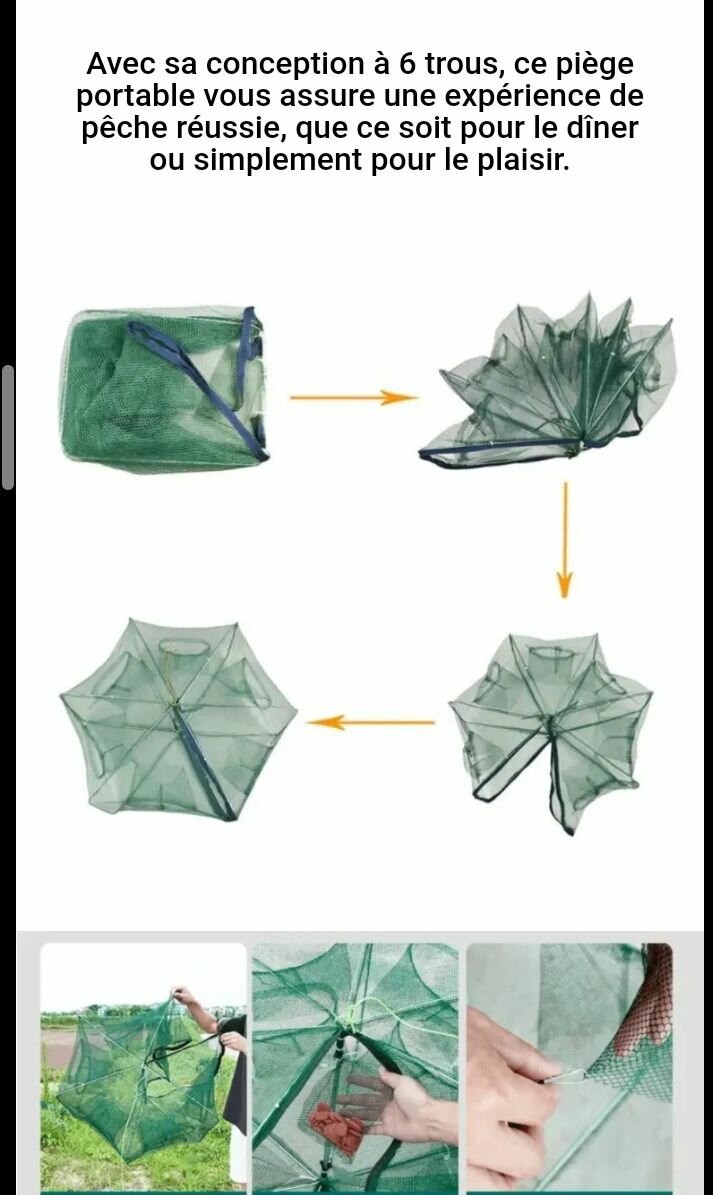 Avec sa conception à 6 trous, ce piège portable vous assure une expérience de pêche réussie, que ce soit pour le dîner ou simplement pour le plaisir.