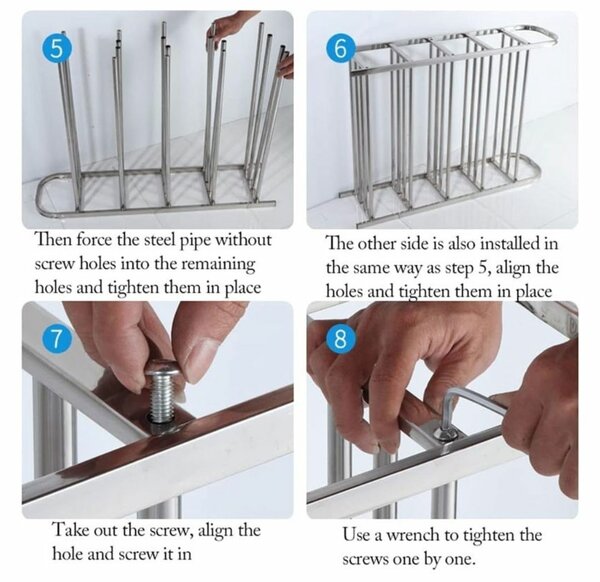 5

Then force the steel pipe without screw holes into the remaining holes and tighten them in place

6

The other side is also installed in the same way as step 5, align the holes and tighten them in place

7

Take out the screw, align the hole and screw it in

8

Use a wrench to tighten the screws one by one.