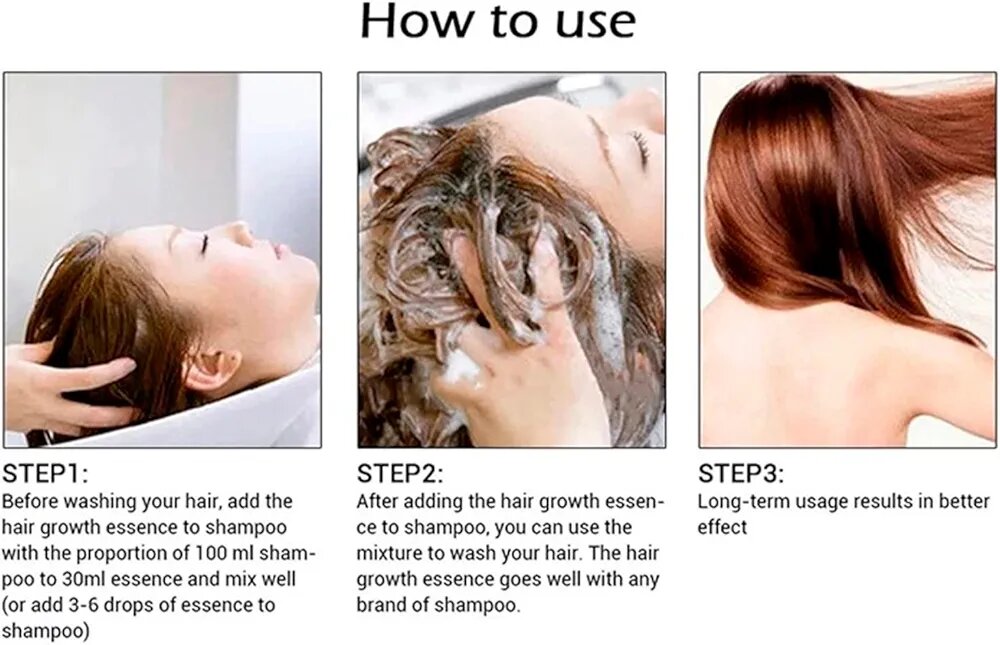 How to use

STEP1:
Before washing your hair, add the hair growth essence to shampoo with the proportion of 100 ml shampoo to 30ml essence and mix well (or add 3-6 drops of essence to shampoo)

STEP2:
After adding the hair growth essence to shampoo, you can use the mixture to wash your hair. The hair growth essence goes well with any brand of shampoo.

STEP3:
Long-term usage results in better effect