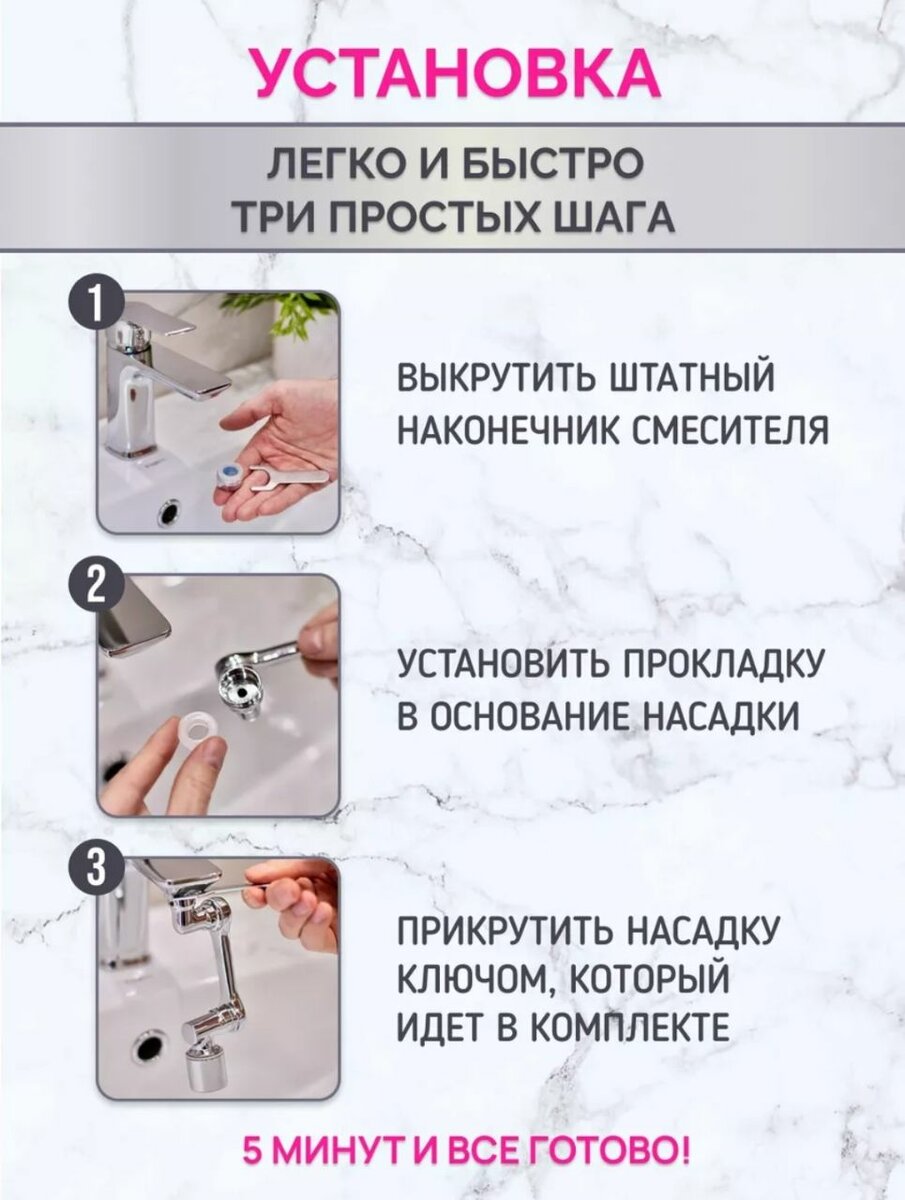 УСТАНОВКА

ЛЕГКО И БЫСТРО
ТРИ ПРОСТЫХ ШАГА

1

ВЫКРУТИТЬ ШТАТНЫЙ НАКОНЕЧНИК СМЕСИТЕЛЯ

2

УСТАНОВИТЬ ПРОКЛАДКУ В ОСНОВАНИЕ НАСАДКИ

3

ПРИКРУТИТЬ НАСАДКУ КЛЮЧОМ, КОТОРЫЙ ИДЕТ В КОМПЛЕКТЕ

5 МИНУТ И ВСЕ ГОТОВО!