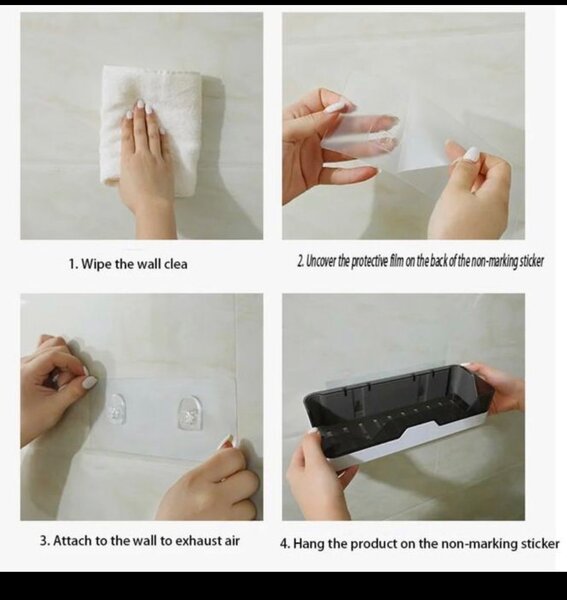 1. Wipe the wall clea

2. Uncover the protective film on the back of the non-marking sticker

3. Attach to the wall to exhaust air

4. Hang the product on the non-marking sticker