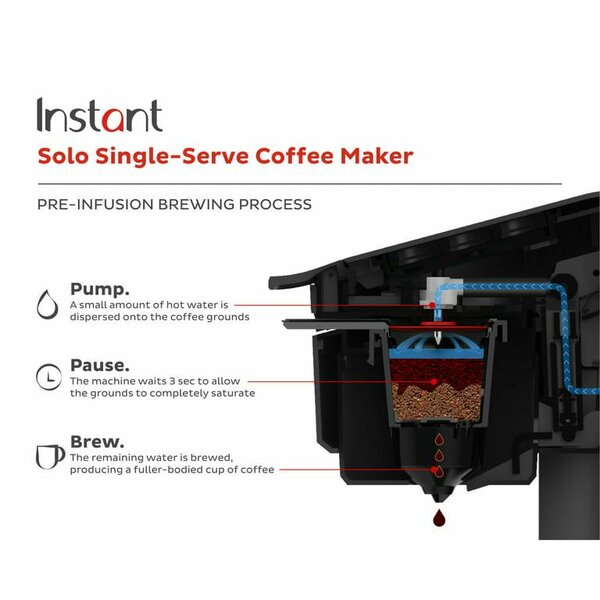 Instant

Solo Single-Serve Coffee Maker

PRE-INFUSION BREWING PROCESS

Pump.
A small amount of hot water is dispersed onto the coffee grounds

Pause.
The machine waits 3 sec to allow the grounds to completely saturate

Brew.
The remaining water is brewed, producing a fuller-bodied cup of coffee