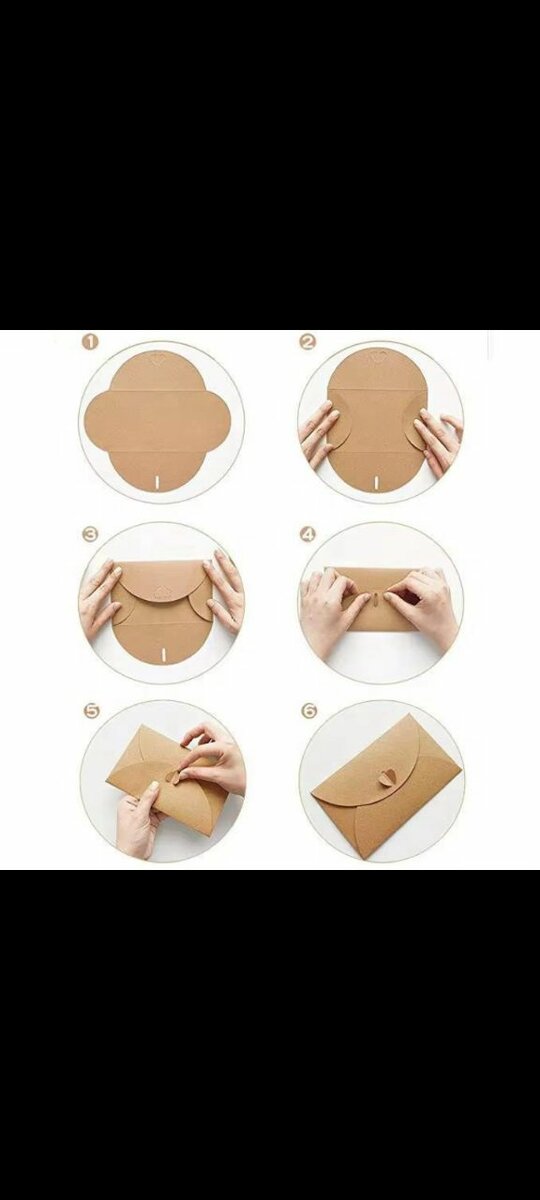 1
2
3
4
5
6