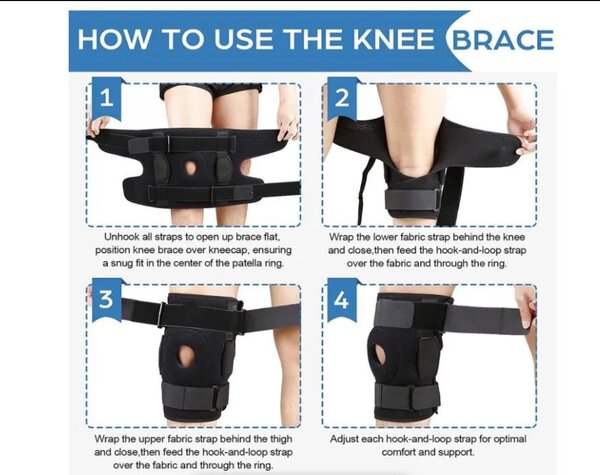 HOW TO USE THE KNEE BRACE

1

Unhook all straps to open up brace flat, position knee brace over kneecap, ensuring a snug fit in the center of the patella ring.

2

Wrap the lower fabric strap behind the knee and close,then feed the hook-and-loop strap over the fabric and through the ring.

3

Wrap the upper fabric strap behind the thigh and close,then feed the hook-and-loop strap over the fabric and through the ring.

4

Adjust each hook-and-loop strap for optimal comfort and support.