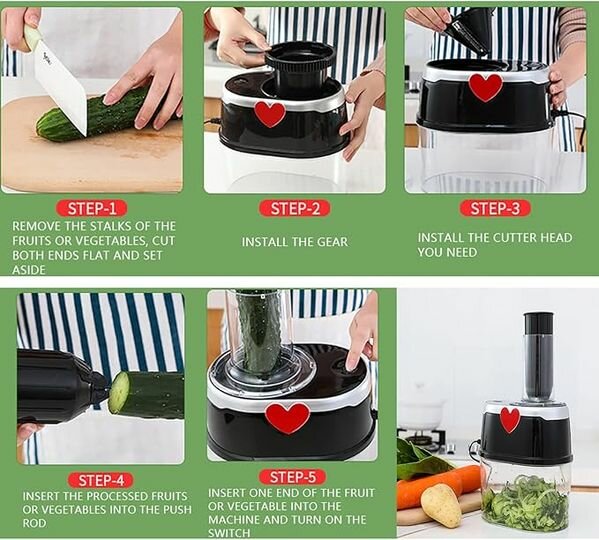 STEP-1
REMOVE THE STALKS OF THE FRUITS OR VEGETABLES, CUT BOTH ENDS FLAT AND SET ASIDE

STEP-2
INSTALL THE GEAR

STEP-3
INSTALL THE CUTTER HEAD YOU NEED

STEP-4
INSERT THE PROCESSED FRUITS OR VEGETABLES INTO THE PUSH ROD

STEP-5
INSERT ONE END OF THE FRUIT OR VEGETABLE INTO THE MACHINE AND TURN ON THE SWITCH