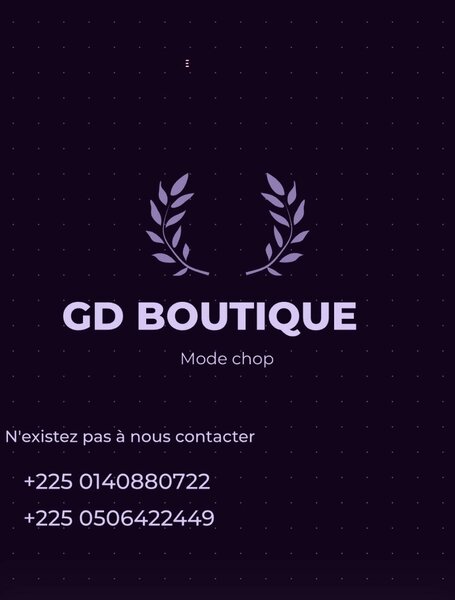 GD BOUTIQUE

Mode chop

N'existez pas à nous contacter

+225 0140880722

+225 0506422449