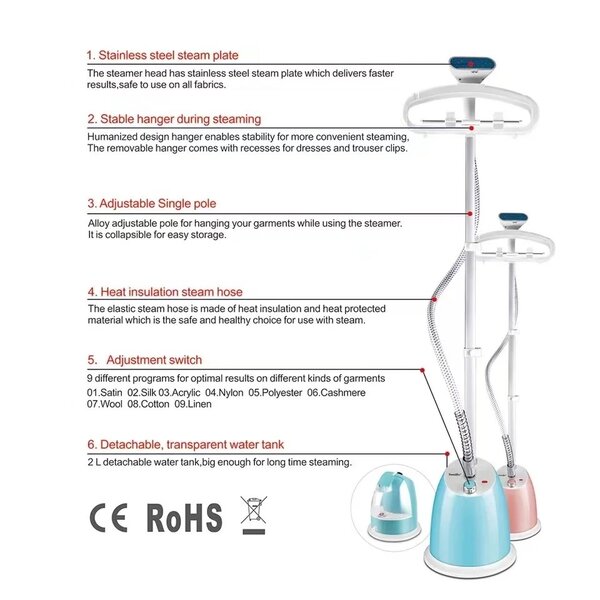 1. Stainless steel steam plate

The steamer head has stainless steel steam plate which delivers faster results,safe to use on all fabrics.

2. Stable hanger during steaming

Humanized design hanger enables stability for more convenient steaming, The removable hanger comes with recesses for dresses and trouser clips.

3. Adjustable Single pole

Alloy adjustable pole for hanging your garments while using the steamer. It is collapsible for easy storage.

4. Heat insulation steam hose

The elastic steam hose is made of heat insulation and heat protected material which is the safe and healthy choice for use with steam.

5. Adjustment switch

9 different programs for optimal results on different kinds of garments
01.Satin 02.Silk 03.Acrylic 04.Nylon 05.Polyester 06.Cashmere 07.Wool 08.Cotton 09.Linen

6. Detachable, transparent water tank

2 L detachable water tank,big enough for long time steaming.

CE RoHS