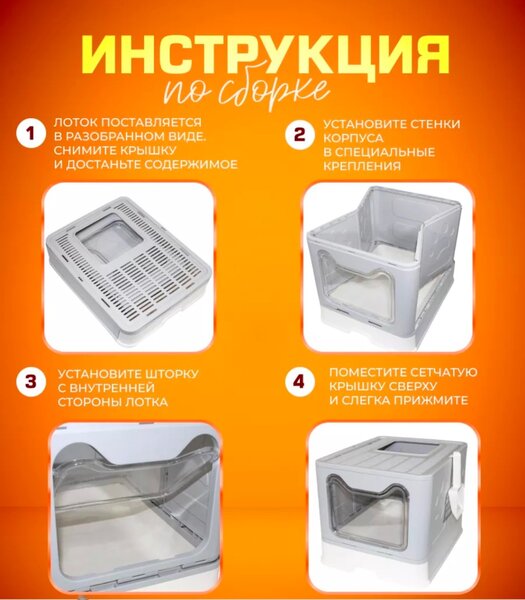 ИНСТРУКЦИЯ
по сборке

1 ЛОТОК ПОСТАВЛЯЕТСЯ В РАЗОБРАННОМ ВИДЕ. СНИМИТЕ КРЫШКУ И ДОСТАНЬТЕ СОДЕРЖИМОЕ

2 УСТАНОВИТЕ СТЕНКИ КОРПУСА В СПЕЦИАЛЬНЫЕ КРЕПЛЕНИЯ

3 УСТАНОВИТЕ ШТОРКУ С ВНУТРЕННЕЙ СТОРОНЫ ЛОТКА

4 ПОМЕСТИТЕ СЕТЧАТУЮ КРЫШКУ СВЕРХУ И СЛЕГКА ПРИЖМИТЕ