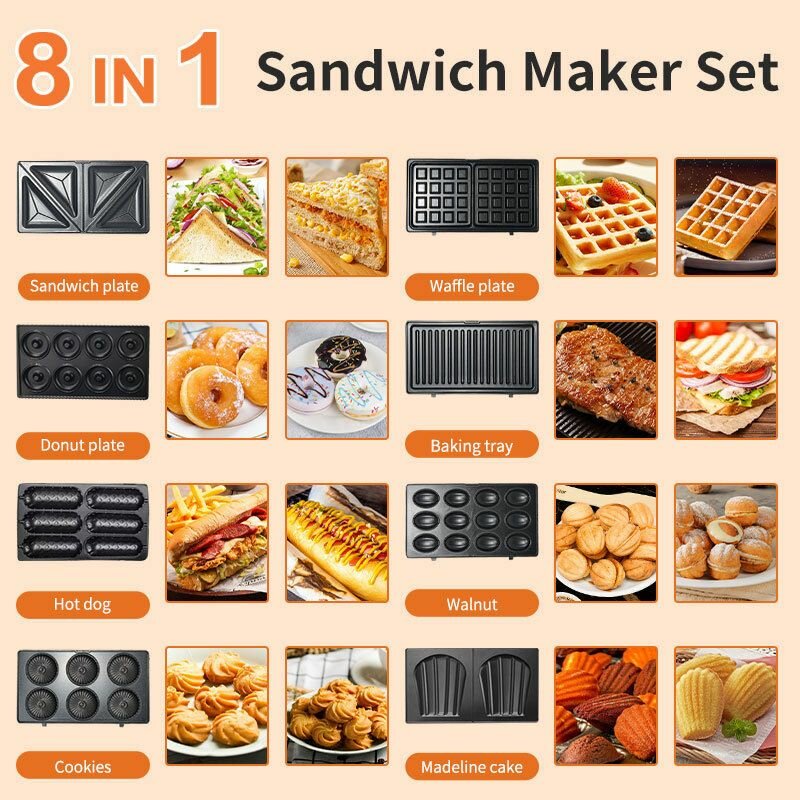 8 IN 1 Sandwich Maker Set

Sandwich plate

Waffle plate

Donut plate

Baking tray

Hot dog

Walnut

Cookies

Madeline cake