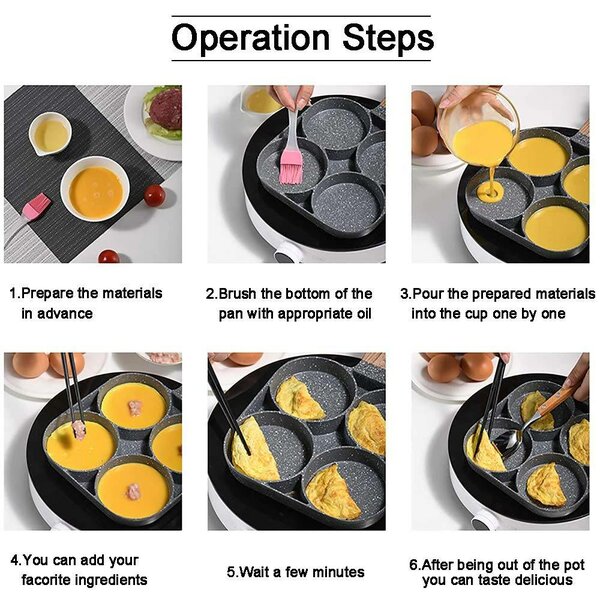 Operation Steps

1.Prepare the materials in advance

2.Brush the bottom of the pan with appropriate oil

3.Pour the prepared materials into the cup one by one

4.You can add your facorite ingredients

5.Wait a few minutes

6.After being out of the pot you can taste delicious