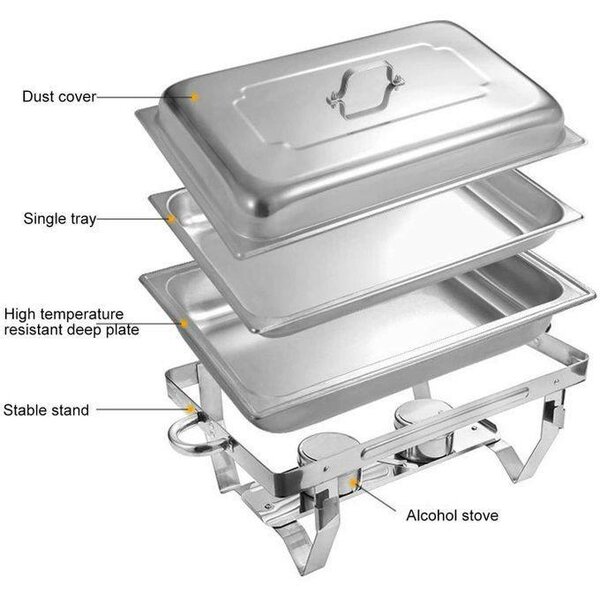 Dust cover

Single tray

High temperature resistant deep plate

Stable stand

Alcohol stove