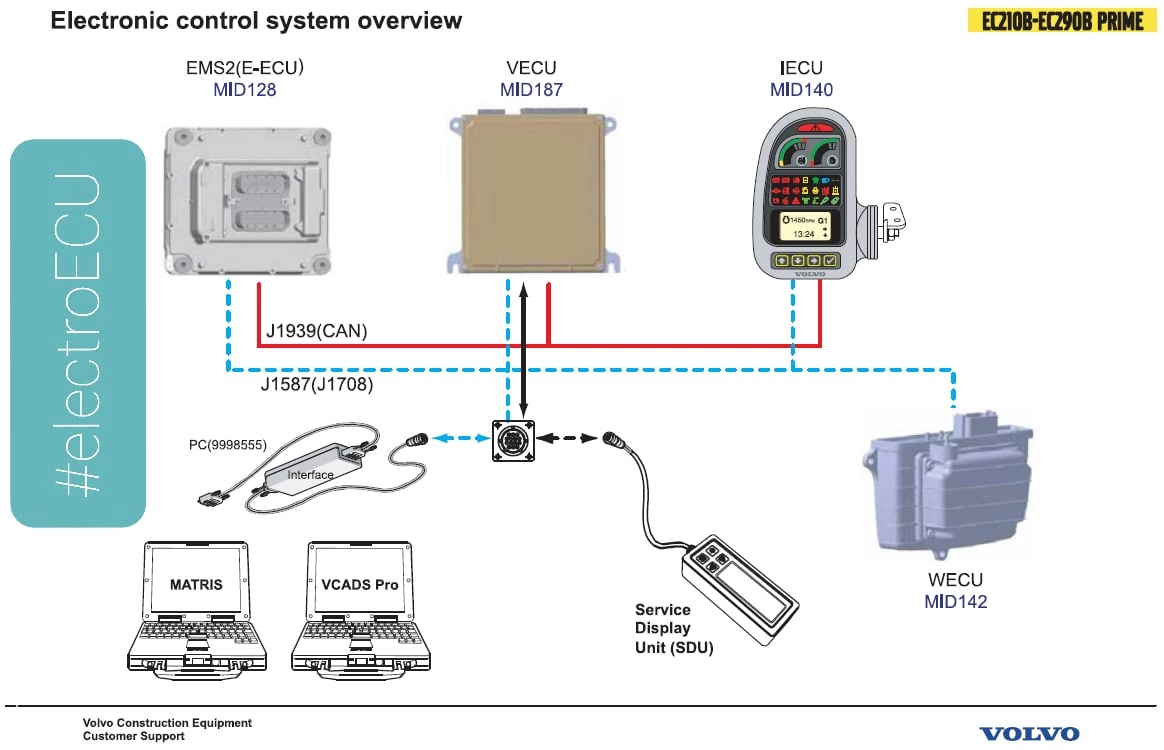 Electronic control system overview

EC210B-EC290B PRIME

EMS2(E-ECU)
MID128

VECU
MID187

IECU
MID140

1450rpm G1
13:24

VOLVO

#electroECU

J1939(CAN)

J1587(J1708)

PC(9998555)

Interface

MATRIS

VCADS Pro

Service Display Unit (SDU)

WECU
MID142

Volvo Construction Equipment
Customer Support

VOLVO