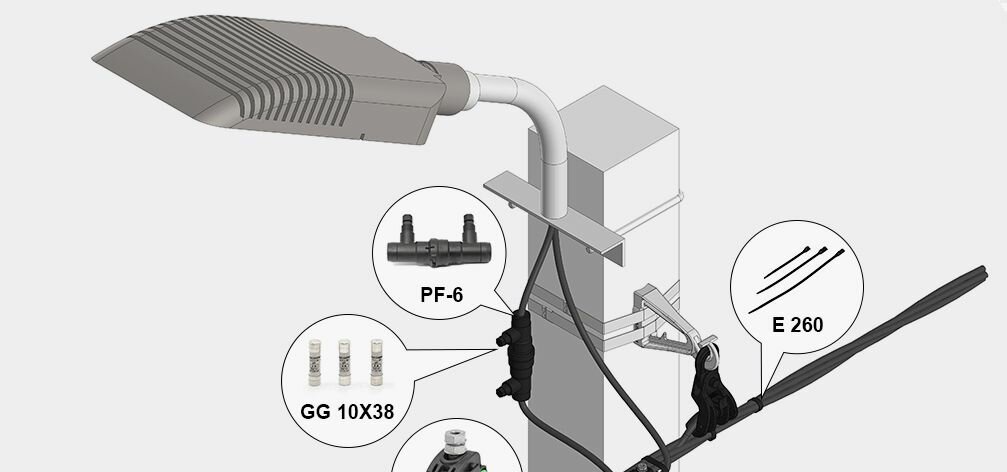 PF-6

E 260

GG 10X38